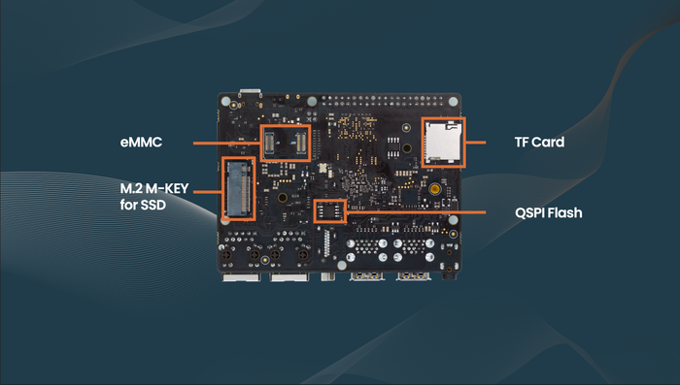 eMMC

M.2 M-KEY
for SSD

TF Card

QSPI Flash