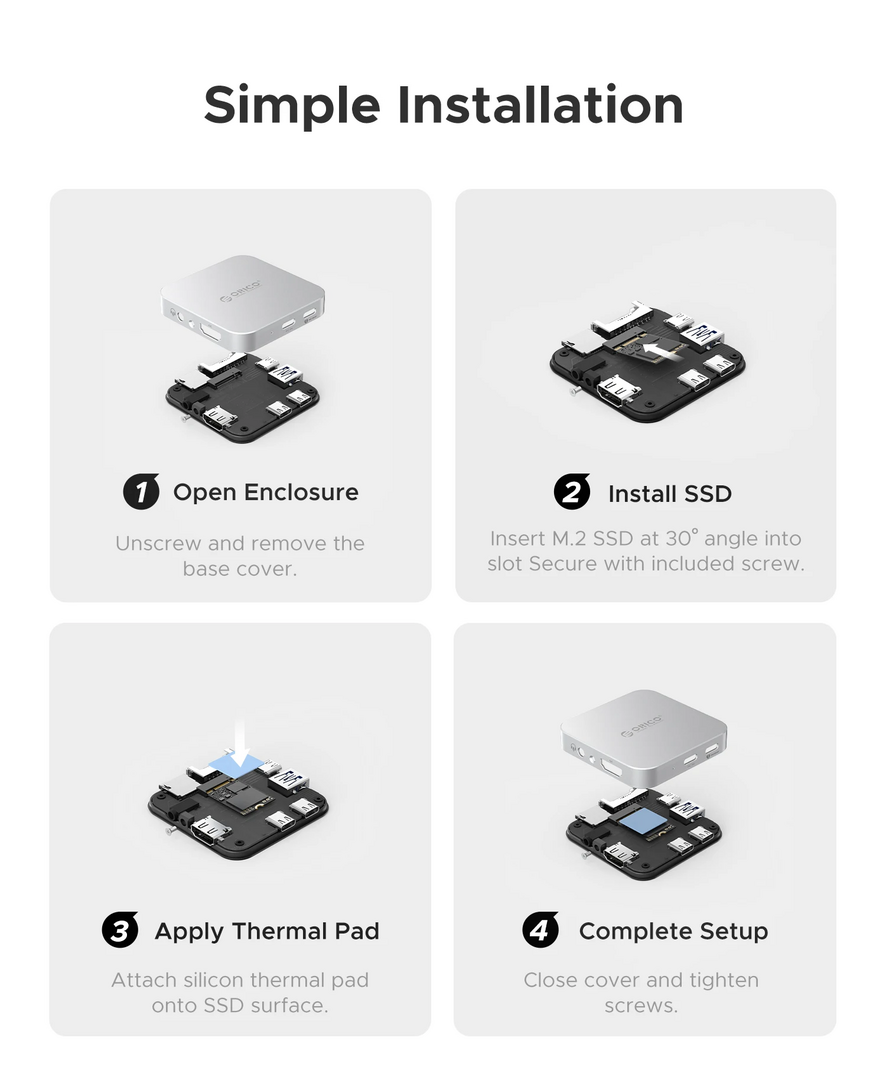 Simple Installation

ORICO

1 Open Enclosure

Unscrew and remove the base cover.

2 Install SSD

Insert M.2 SSD at 30° angle into slot Secure with included screw.

3 Apply Thermal Pad

Attach silicon thermal pad onto SSD surface.

ORICO

4 Complete Setup

Close cover and tighten screws.