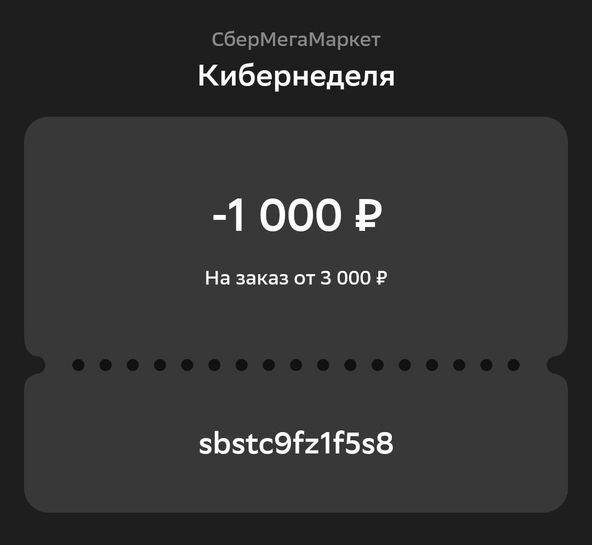 СберМегаМаркет

Кибернеделя

-1 000 ₽

На заказ от 3 000 ₽

sbstc9fz1f5s8